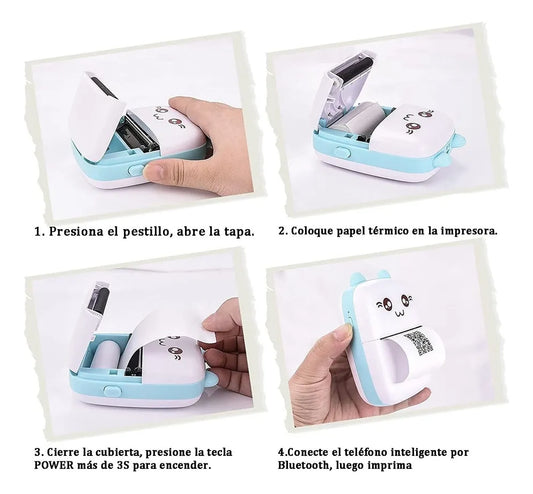 1. Presiona el pestillo, abre la tapa.

2. Coloque papel térmico en la impresora.

3. Cierre la cubierta, presione la tecla POWER más de 3S para encender.

4.Conecte el teléfono inteligente por Bluetooth, luego imprima